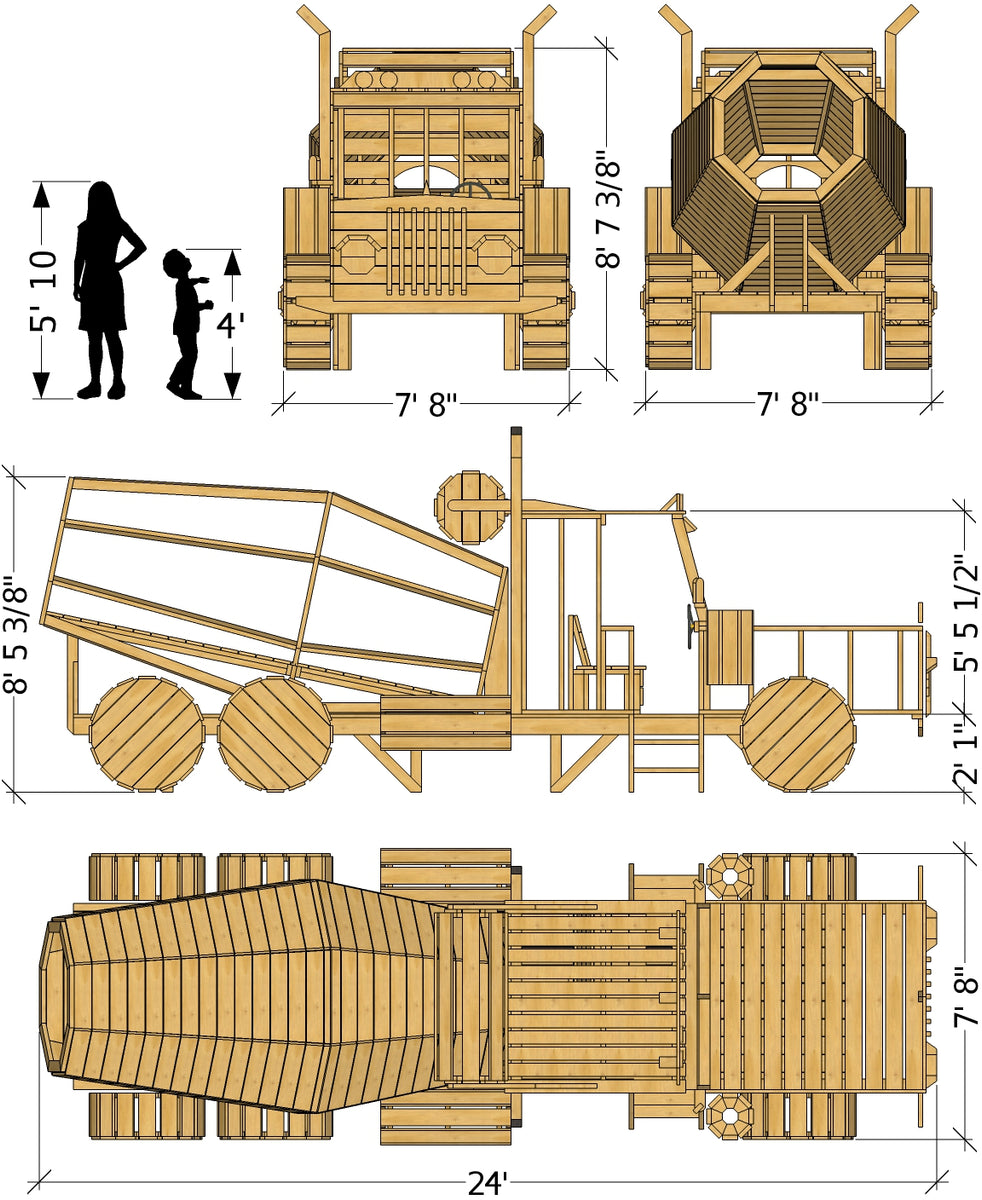 5' 10

4'

8' 7 3/8"

7' 8"

7' 8"

8' 5 3/8"

5' 5 1/2"

2' 1"

7' 8"

24'